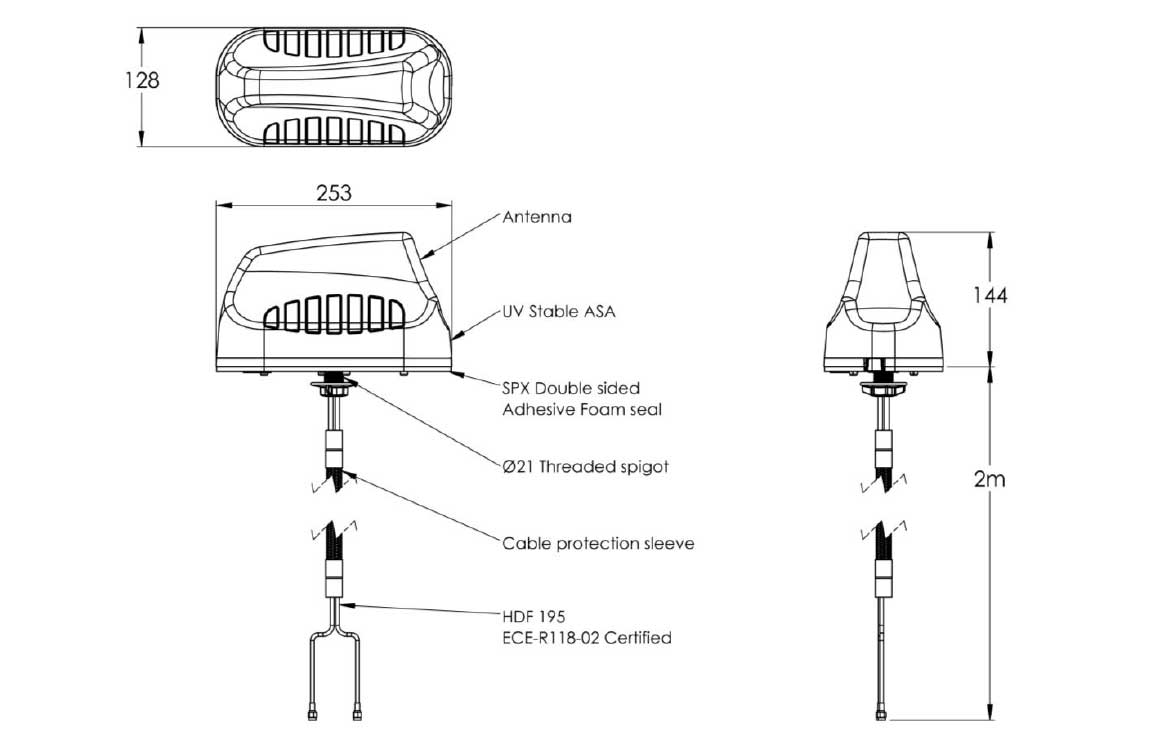 128

253

Antenna

UV Stable ASA

SPX Double sided
Adhesive Foam seal

Ø21 Threaded spigot

Cable protection sleeve

HDF 195
ECE-R118-02 Certified

144

2m