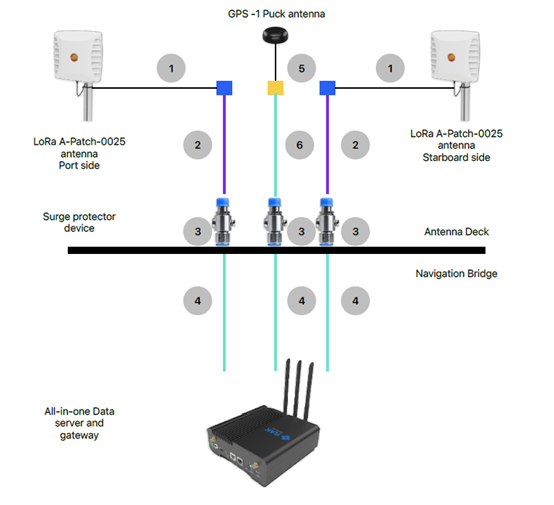 GPS -1 Puck antenna

1

5

1

LoRa A-Patch-0025 antenna Port side

2

6

2

LoRa A-Patch-0025 antenna Starboard side

Surge protector device

3

3

3

Antenna Deck

Navigation Bridge

4

4

4

All-in-one Data server and gateway

RAK